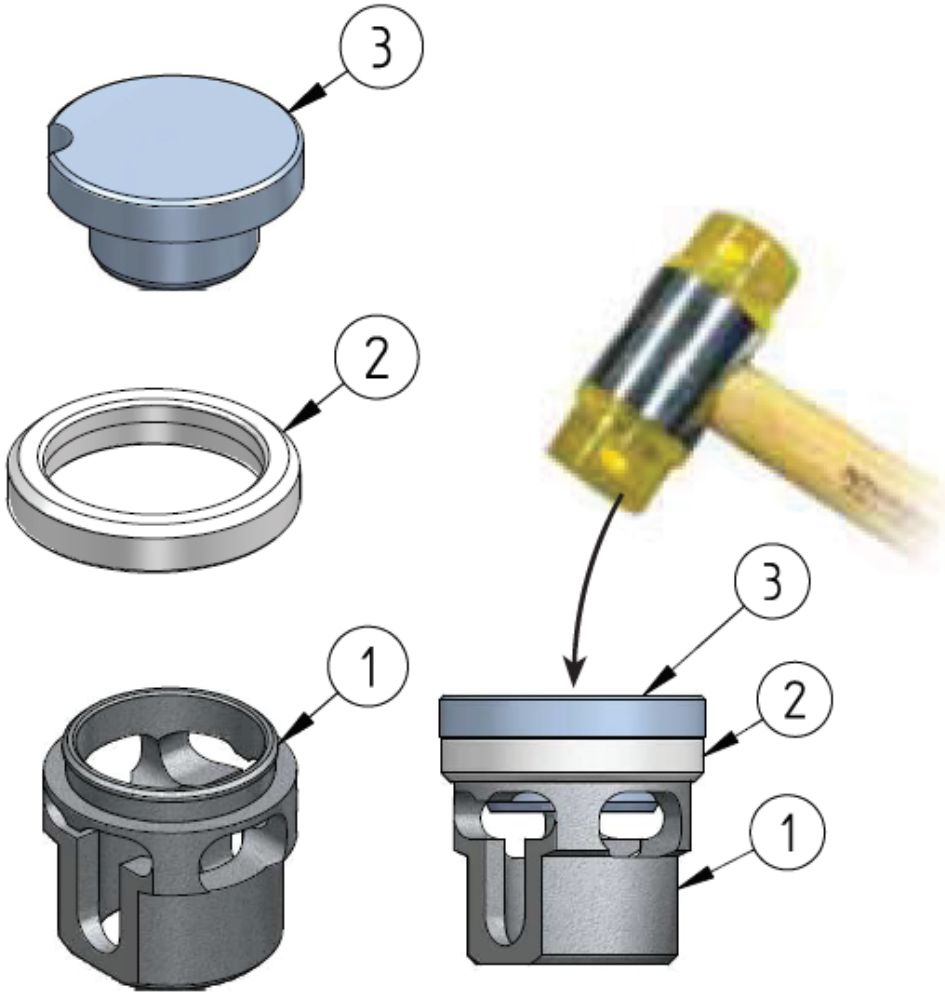 3
2
1
3
2
1