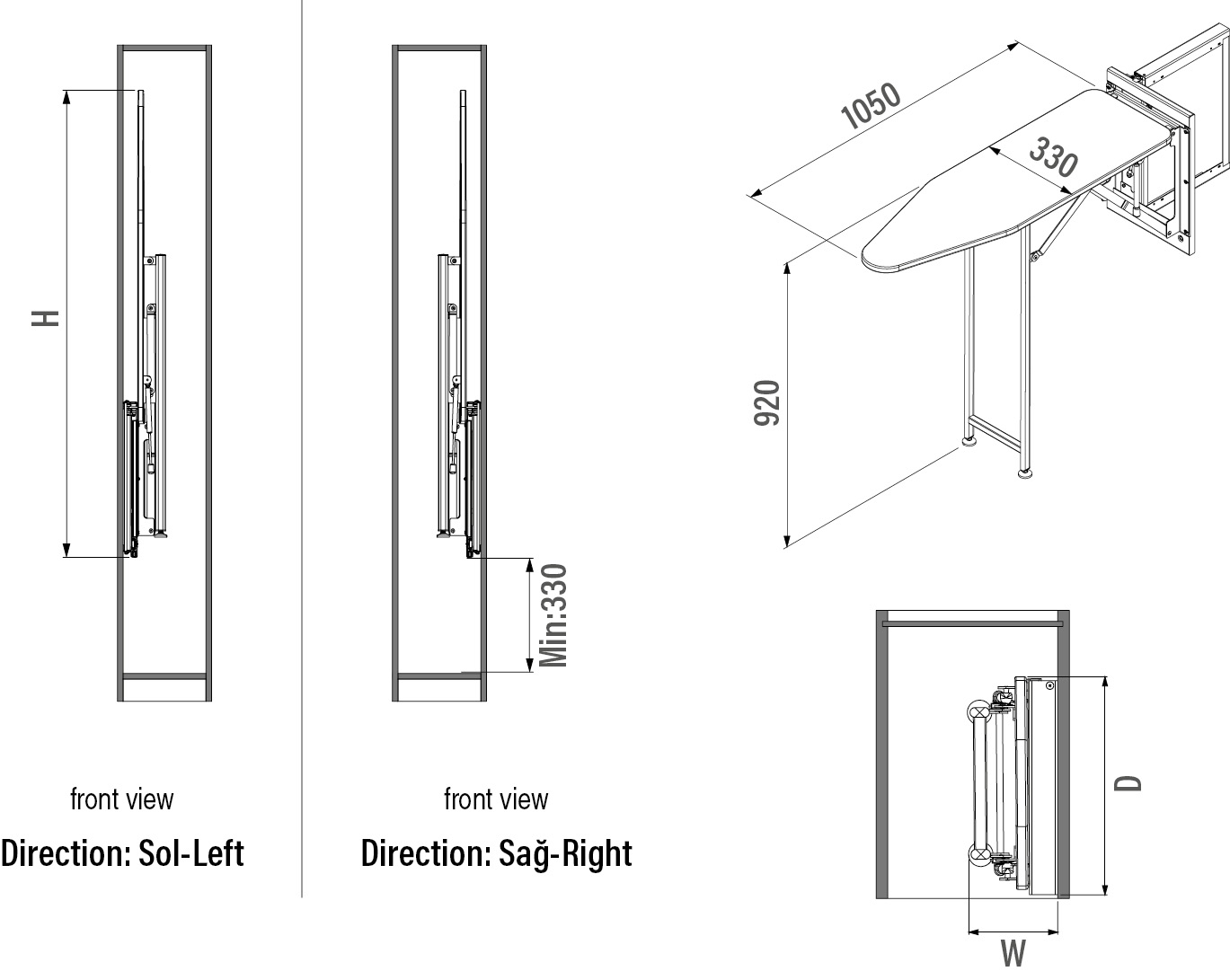 H

front view

Direction: Sol-Left

Min:330

front view

Direction: Sağ-Right

1050

330

920

D

W