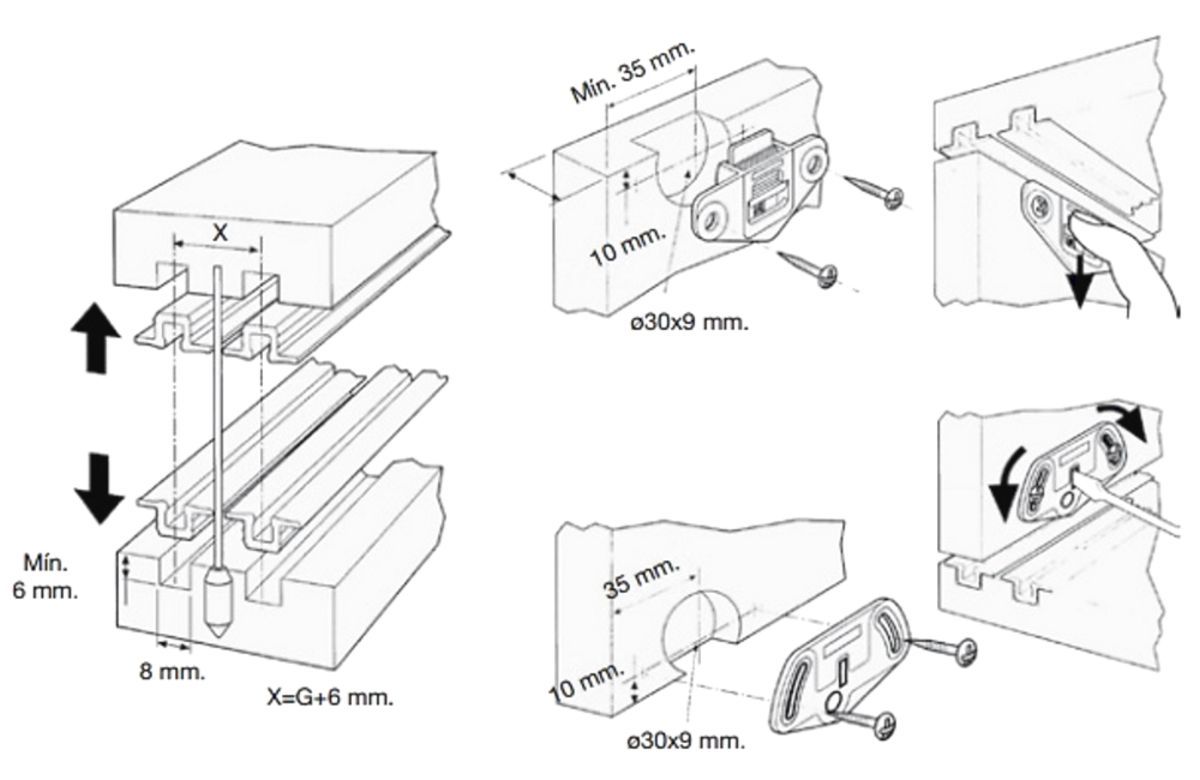 X

Mín. 6 mm.

8 mm.

X=G+6 mm.

Mín. 35 mm.

10 mm.

ø30x9 mm.

35 mm.

10 mm.

ø30x9 mm.