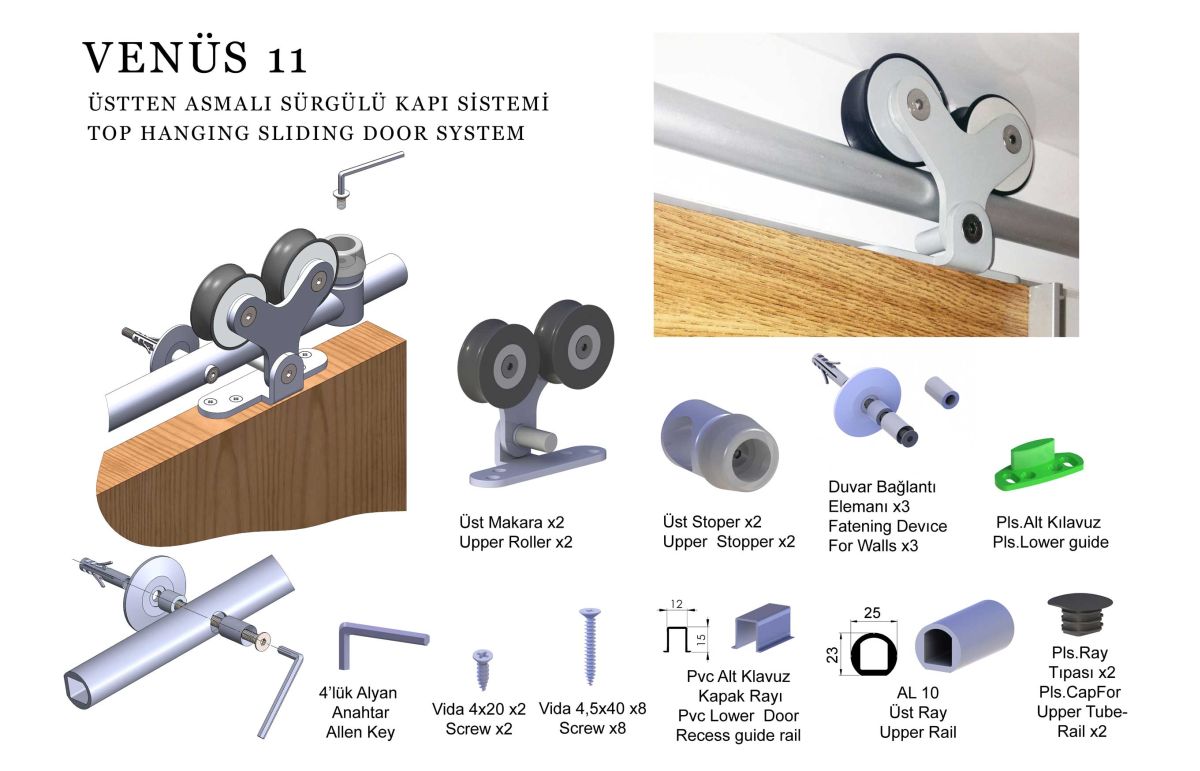 VENÜS 11

ÜSTTEN ASMALI SÜRGÜLÜ KAPI SİSTEMİ
TOP HANGING SLIDING DOOR SYSTEM

Üst Makara x2
Upper Roller x2

Üst Stoper x2
Upper Stopper x2

Duvar Bağlantı Elemanı x3
Fatening Devıce For Walls x3

Pls.Alt Kılavuz
Pls.Lower guide

4'lük Alyan Anahtar
Allen Key

Vida 4x20 x2
Screw x2

Vida 4,5x40 x8
Screw x8

12
15

Pvc Alt Klavuz Kapak Rayı
Pvc Lower Door Recess guide rail

25
23

AL 10
Üst Ray
Upper Rail

Pls.Ray Tıpası x2
Pls.CapFor Upper Tube-Rail x2