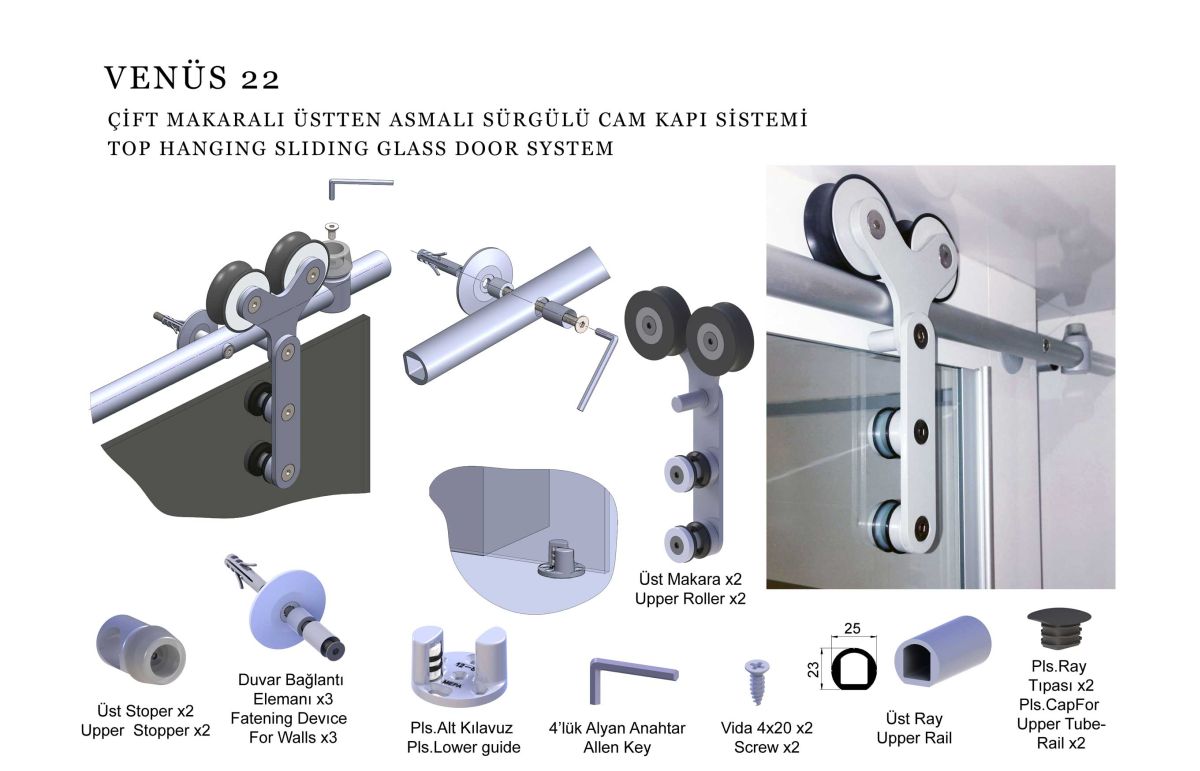 VENÜS 22

ÇİFT MAKARALI ÜSTTEN ASMALI SÜRGÜLÜ CAM KAPI SİSTEMİ
TOP HANGING SLIDING GLASS DOOR SYSTEM

Üst Makara x2
Upper Roller x2

Üst Stoper x2
Upper Stopper x2

Duvar Bağlantı Elemanı x3
Fatening Devıce For Walls x3

Pls.Alt Kılavuz
Pls.Lower guide

4'lük Alyan Anahtar
Allen Key

Vida 4x20 x2
Screw x2

25
23

Üst Ray
Upper Rail

Pls.Ray Tıpası x2
Pls.CapFor Upper Tube-Rail x2