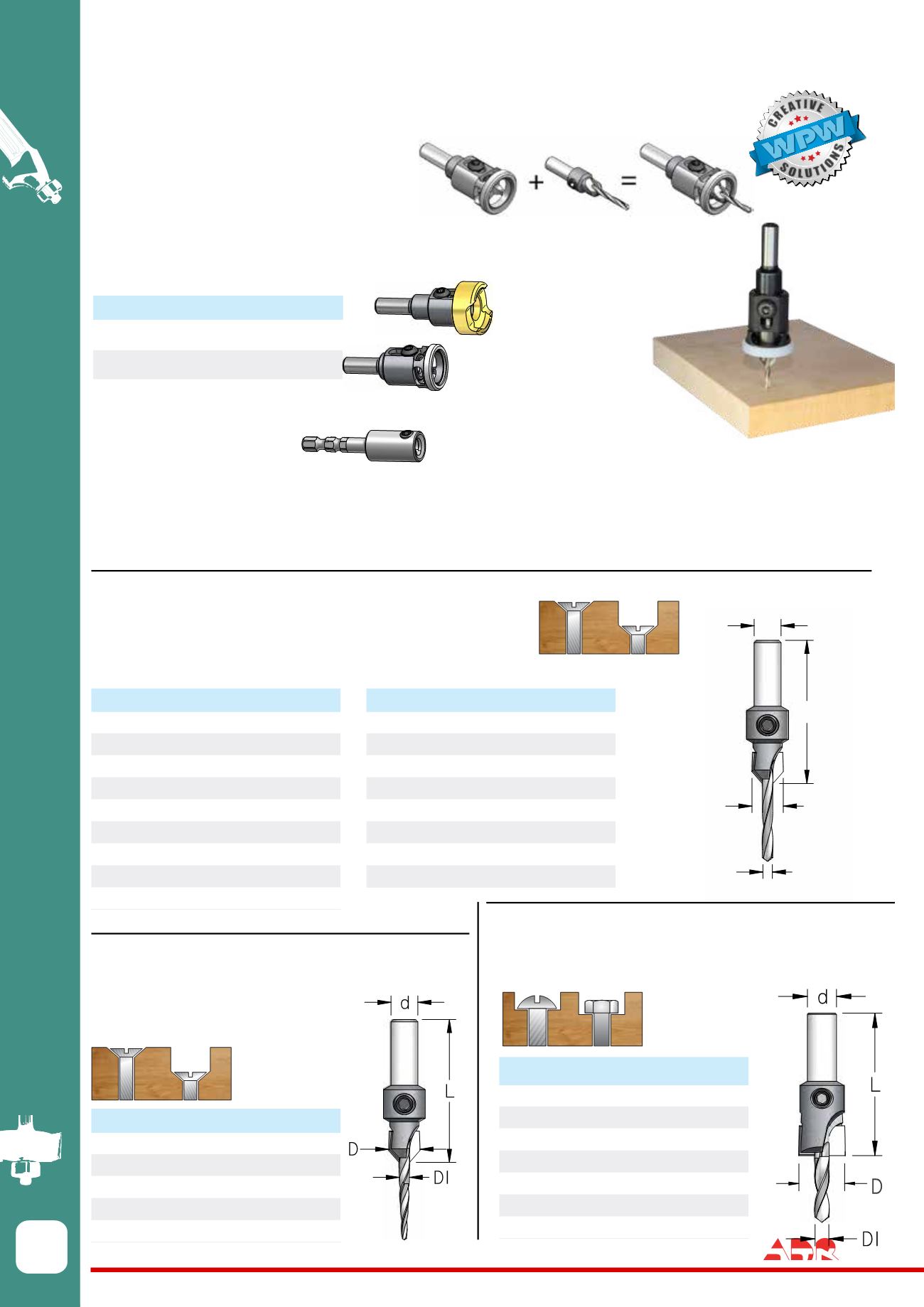 CREATIVE
WPW
SOLUTIONS

+
=

d
L
D
DI

d
L
D
DI